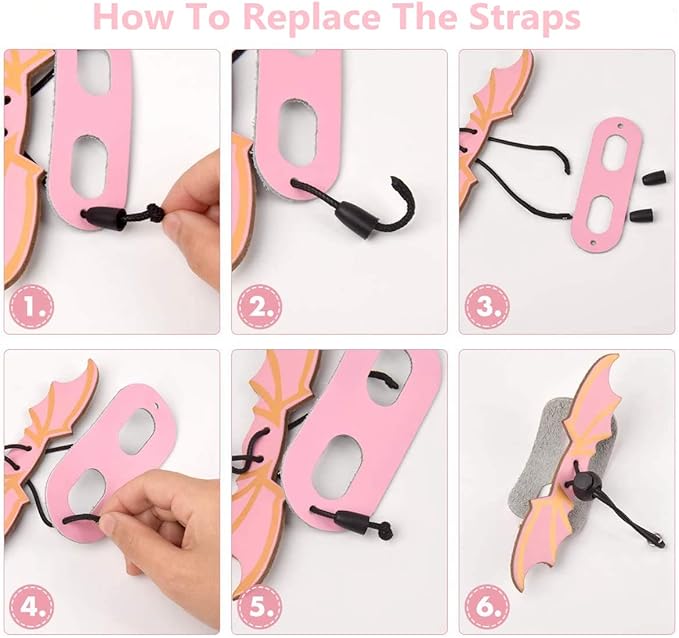 How To Replace The Straps

1.

2.

3.

4.

5.

6.