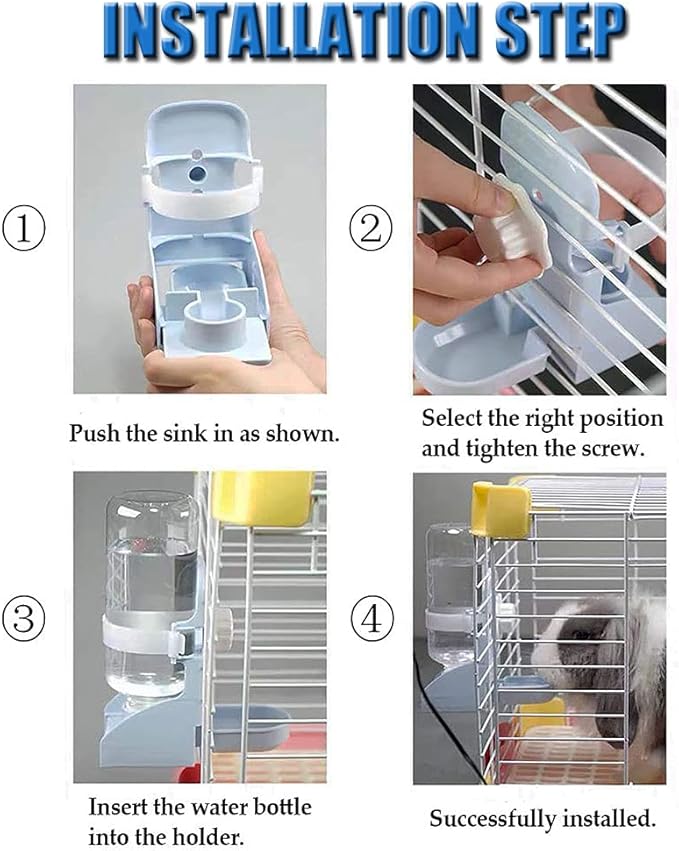 INSTALLATION STEP

①

Push the sink in as shown.

②

Select the right position and tighten the screw.

③

Insert the water bottle into the holder.

④

Successfully installed.