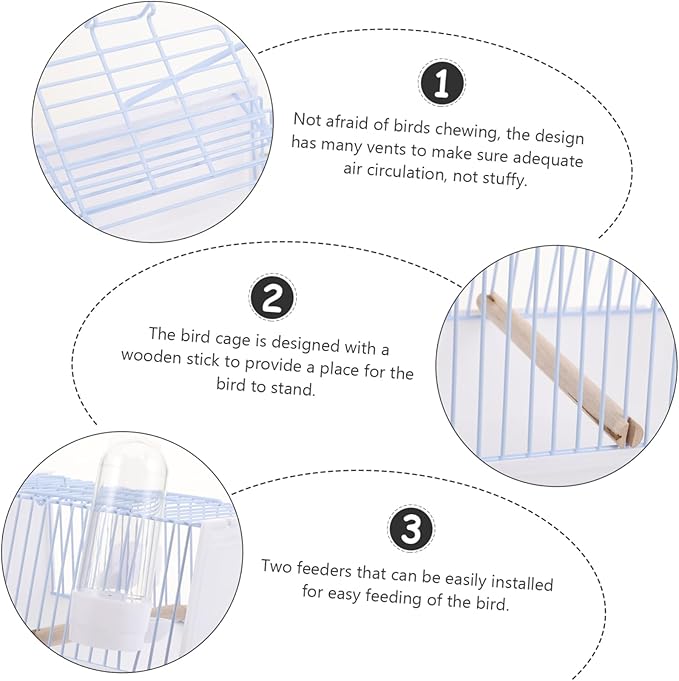 1

Not afraid of birds chewing, the design has many vents to make sure adequate air circulation, not stuffy.

2

The bird cage is designed with a wooden stick to provide a place for the bird to stand.

3

Two feeders that can be easily installed for easy feeding of the bird.