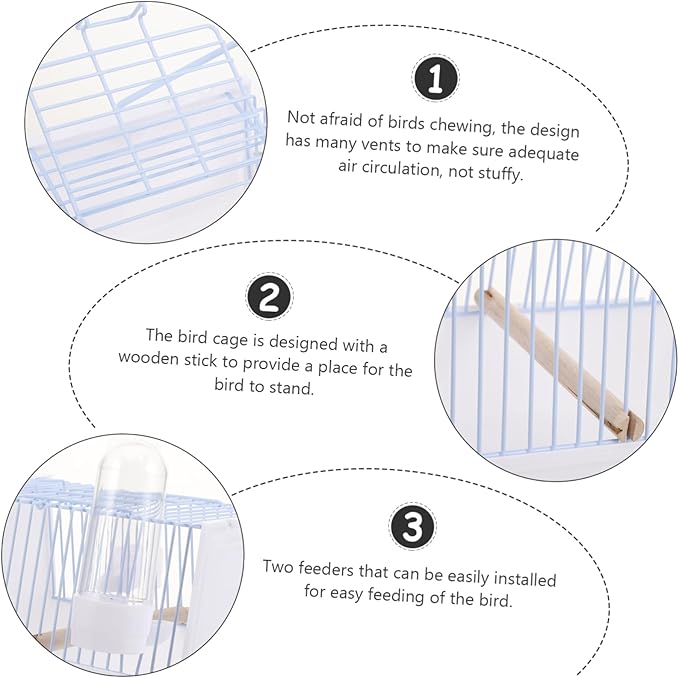 1

Not afraid of birds chewing, the design has many vents to make sure adequate air circulation, not stuffy.

2

The bird cage is designed with a wooden stick to provide a place for the bird to stand.

3

Two feeders that can be easily installed for easy feeding of the bird.