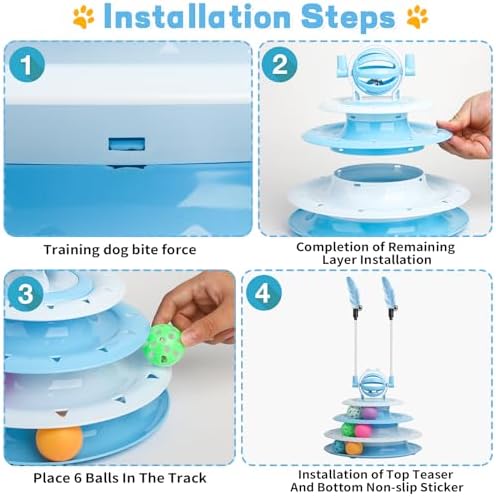 Installation Steps

1

Training dog bite force

2

Completion of Remaining Layer Installation

3

Place 6 Balls In The Track

4

Installation of Top Teaser And Bottom Non-slip Sticker