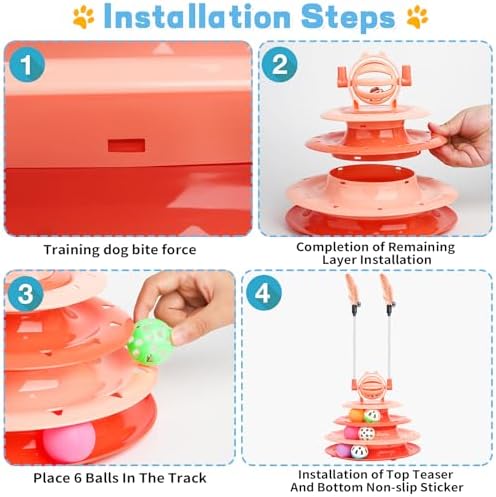 Installation Steps

1

Training dog bite force

2

Completion of Remaining Layer Installation

3

Place 6 Balls In The Track

4

Installation of Top Teaser And Bottom Non-slip Sticker