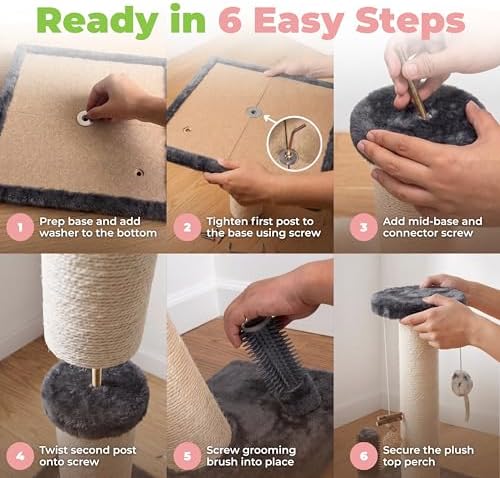 Ready in 6 Easy Steps

1 Prep base and add washer to the bottom

2 Tighten first post to the base using screw

3 Add mid-base and connector screw

4 Twist second post onto screw

5 Screw grooming brush into place

6 Secure the plush top perch