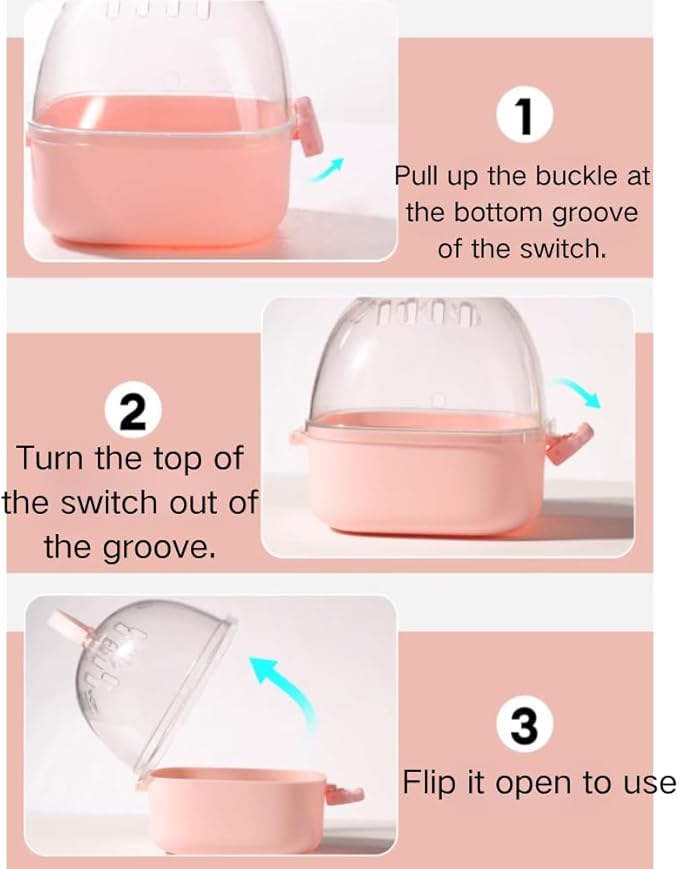 1
Pull up the buckle at the bottom groove of the switch.

2
Turn the top of the switch out of the groove.

3
Flip it open to use