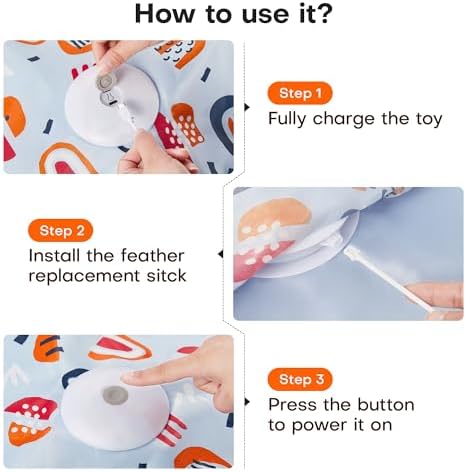 How to use it?

Step 1

Fully charge the toy

Step 2

Install the feather replacement sitck

Step 3

Press the button to power it on