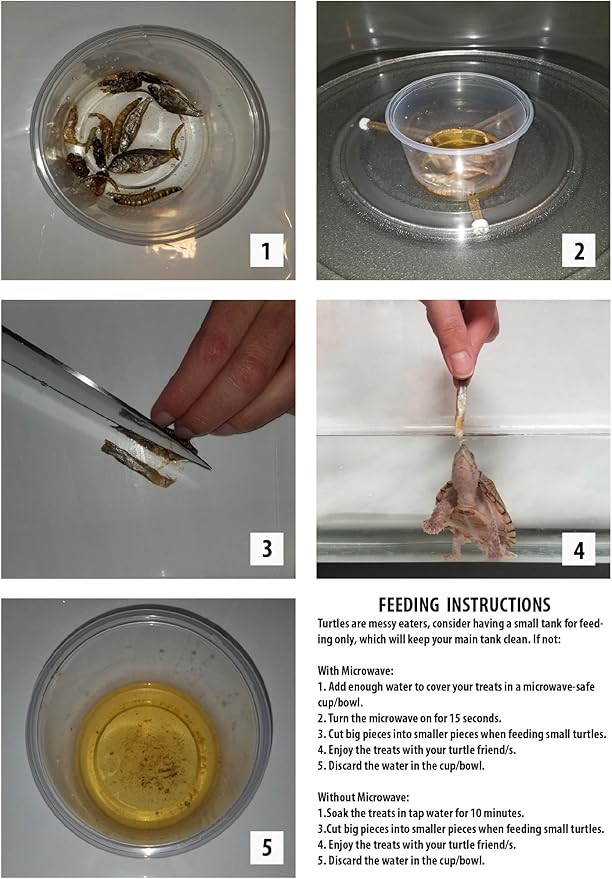 1

2

3

4

5

FEEDING INSTRUCTIONS
Turtles are messy eaters, consider having a small tank for feeding only, which will keep your main tank clean. If not:

With Microwave:
1. Add enough water to cover your treats in a microwave-safe cup/bowl.
2. Turn the microwave on for 15 seconds.
3. Cut big pieces into smaller pieces when feeding small turtles.
4. Enjoy the treats with your turtle friend/s.
5. Discard the water in the cup/bowl.

Without Microwave:
1.Soak the treats in tap water for 10 minutes.
3.Cut big pieces into smaller pieces when feeding small turtles.
4. Enjoy the treats with your turtle friend/s.
5. Discard the water in the cup/bowl.