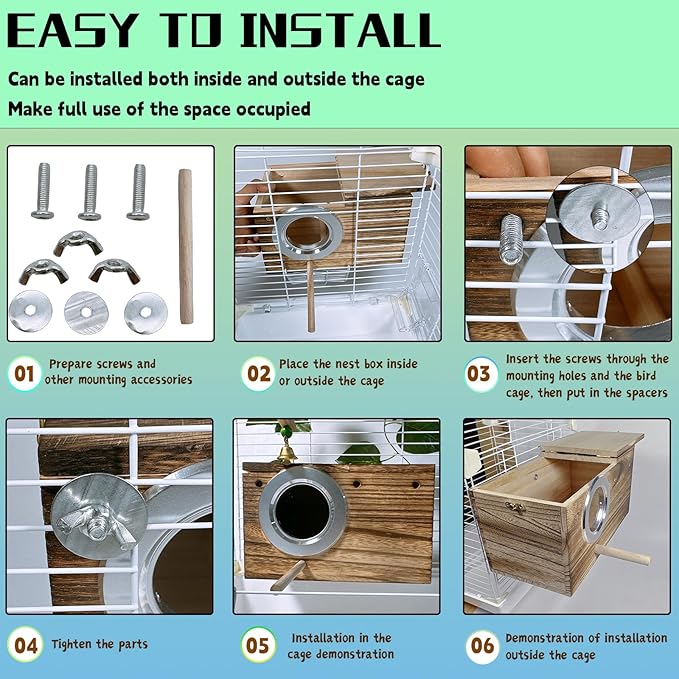 EASY TO INSTALL

Can be installed both inside and outside the cage

Make full use of the space occupied

01 Prepare screws and other mounting accessories

02 Place the nest box inside or outside the cage

03 Insert the screws through the mounting holes and the bird cage, then put in the spacers

04 Tighten the parts

05 Installation in the cage demonstration

06 Demonstration of installation outside the cage