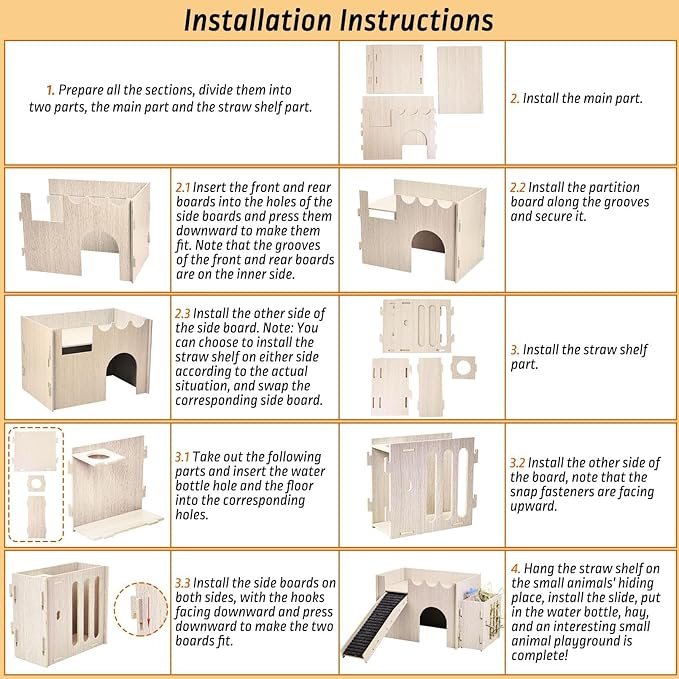 Installation Instructions

1. Prepare all the sections, divide them into two parts, the main part and the straw shelf part.

2. Install the main part.

2.1 Insert the front and rear boards into the holes of the side boards and press them downward to make them fit. Note that the grooves of the front and rear boards are on the inner side.

2.2 Install the partition board along the grooves and secure it.

2.3 Install the other side of the side board. Note: You can choose to install the straw shelf on either side according to the actual situation, and swap the corresponding side board.

3. Install the straw shelf part.

3.1 Take out the following parts and insert the water bottle hole and the floor into the corresponding holes.

3.2 Install the other side of the board, note that the snap fasteners are facing upward.

3.3 Install the side boards on both sides, with the hooks facing downward and press downward to make the two boards fit.

4. Hang the straw shelf on the small animals' hiding place, install the slide, put in the water bottle, hay, and an interesting small animal playground is complete!