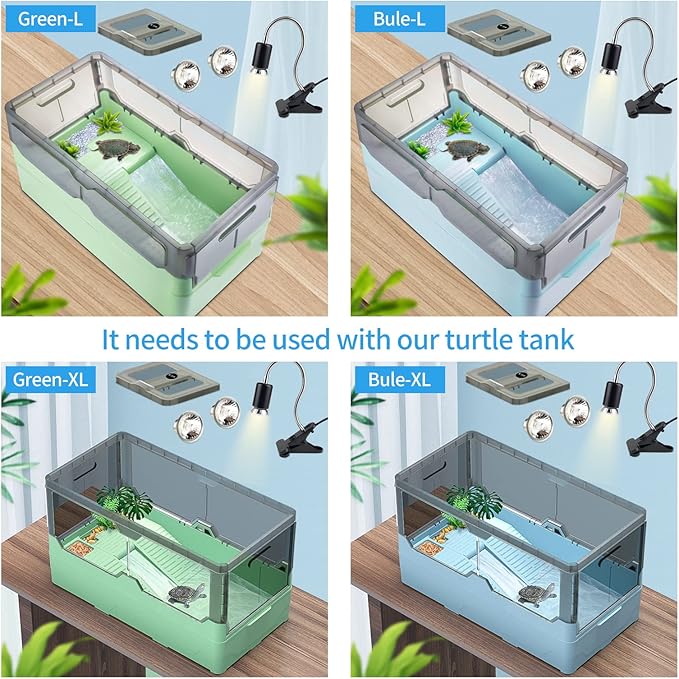 Green-L

Bule-L

It needs to be used with our turtle tank

Green-XL

Bule-XL