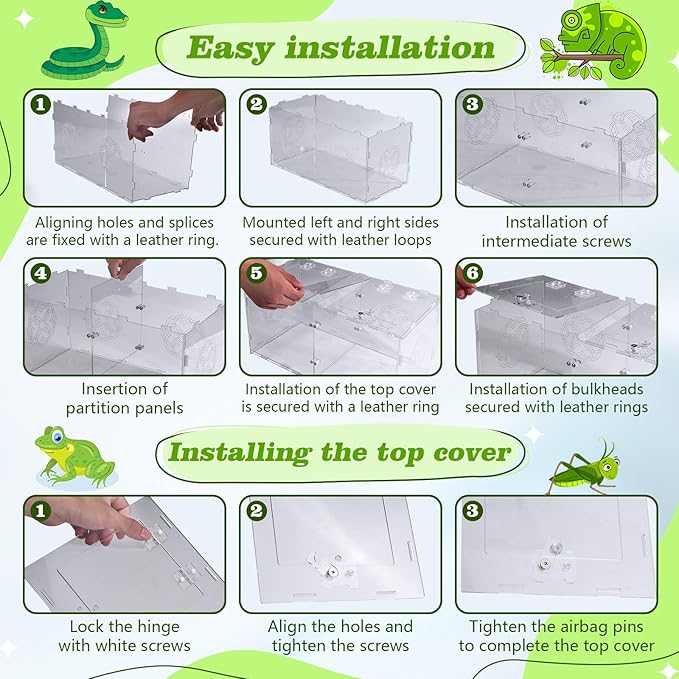 Easy installation

1
Aligning holes and splices are fixed with a leather ring.

2
Mounted left and right sides secured with leather loops

3
Installation of intermediate screws

4
Insertion of partition panels

5
Installation of the top cover is secured with a leather ring

6
Installation of bulkheads secured with leather rings

Installing the top cover

1
Lock the hinge with white screws

2
Align the holes and tighten the screws

3
Tighten the airbag pins to complete the top cover