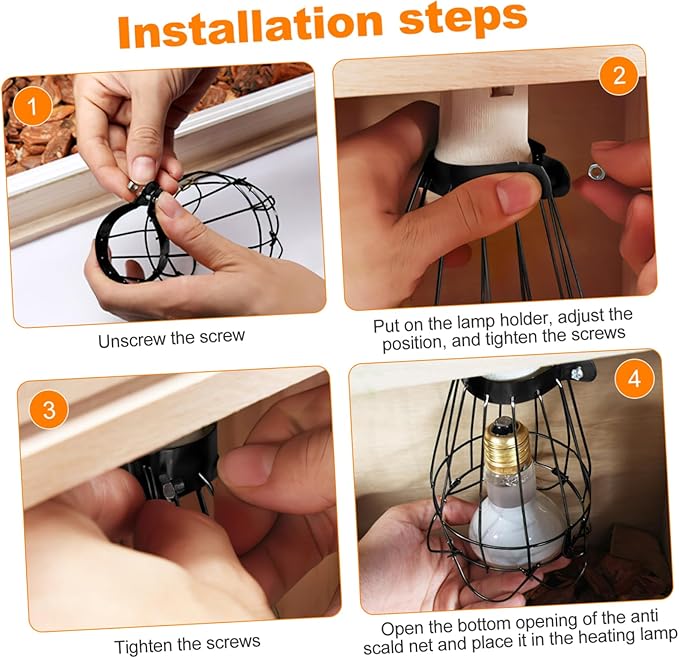 Installation steps

1

Unscrew the screw

2

Put on the lamp holder, adjust the position, and tighten the screws

3

Tighten the screws

4

Open the bottom opening of the anti scald net and place it in the heating lamp