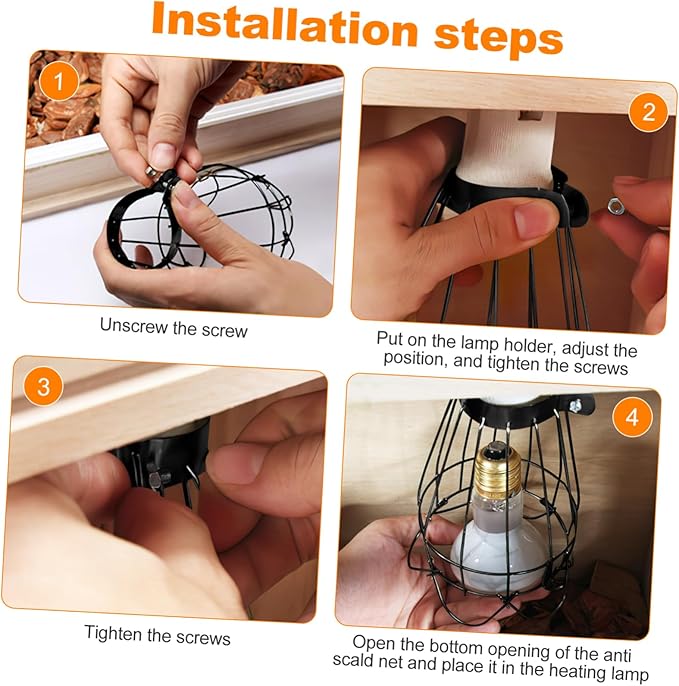 Installation steps

1

Unscrew the screw

2

Put on the lamp holder, adjust the position, and tighten the screws

3

Tighten the screws

4

Open the bottom opening of the anti scald net and place it in the heating lamp