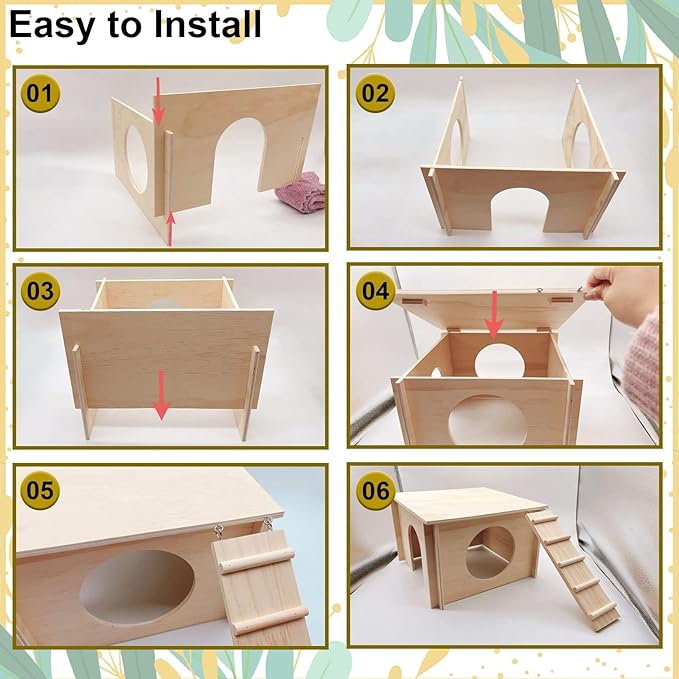 Easy to Install

01

02

03

04

05

06