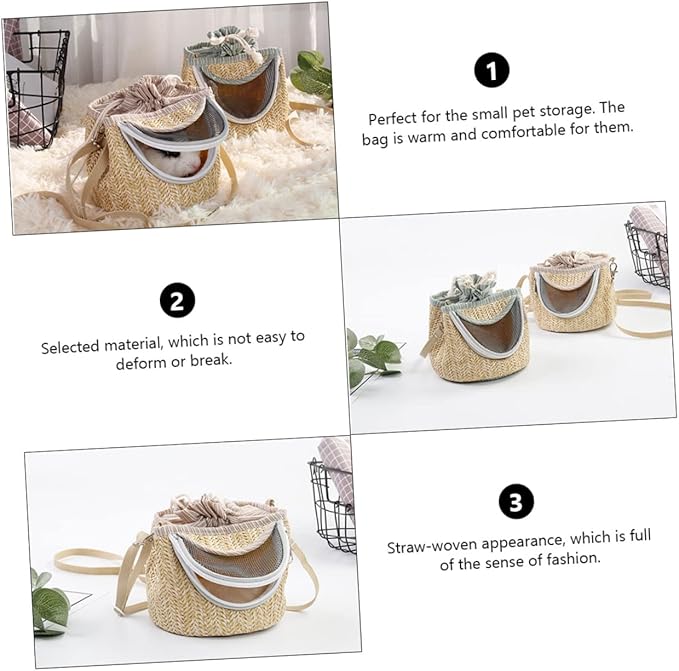 1

Perfect for the small pet storage. The bag is warm and comfortable for them.

2

Selected material, which is not easy to deform or break.

3

Straw-woven appearance, which is full of the sense of fashion.